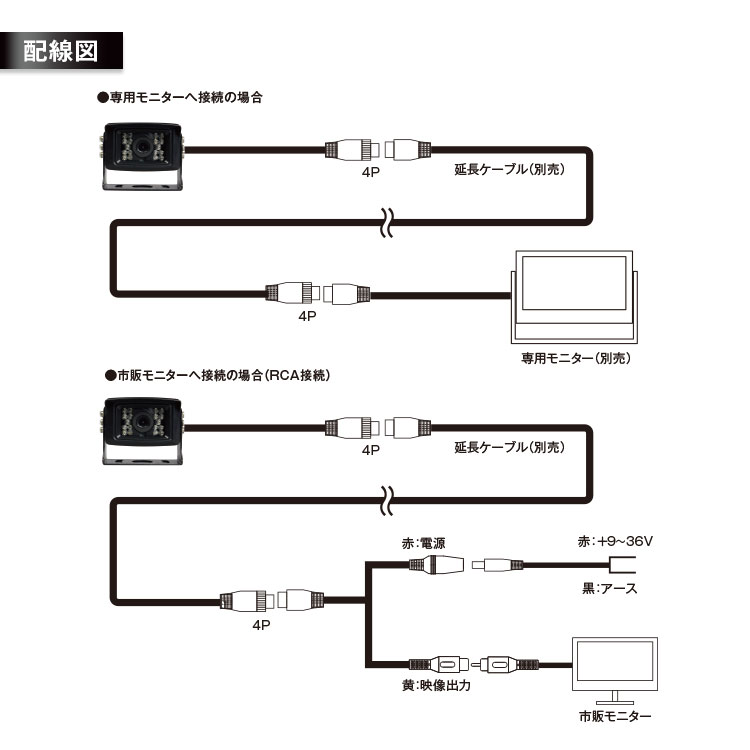 配線図

●専用モニターへ接続の場合

4P

延長ケーブル(別売)

4P

専用モニター(別売)

●市販モニターへ接続の場合(RCA接続)

4P

延長ケーブル(別売)

赤:電源

赤:+9~36V

黒:アース

4P

黄:映像出力

市販モニター