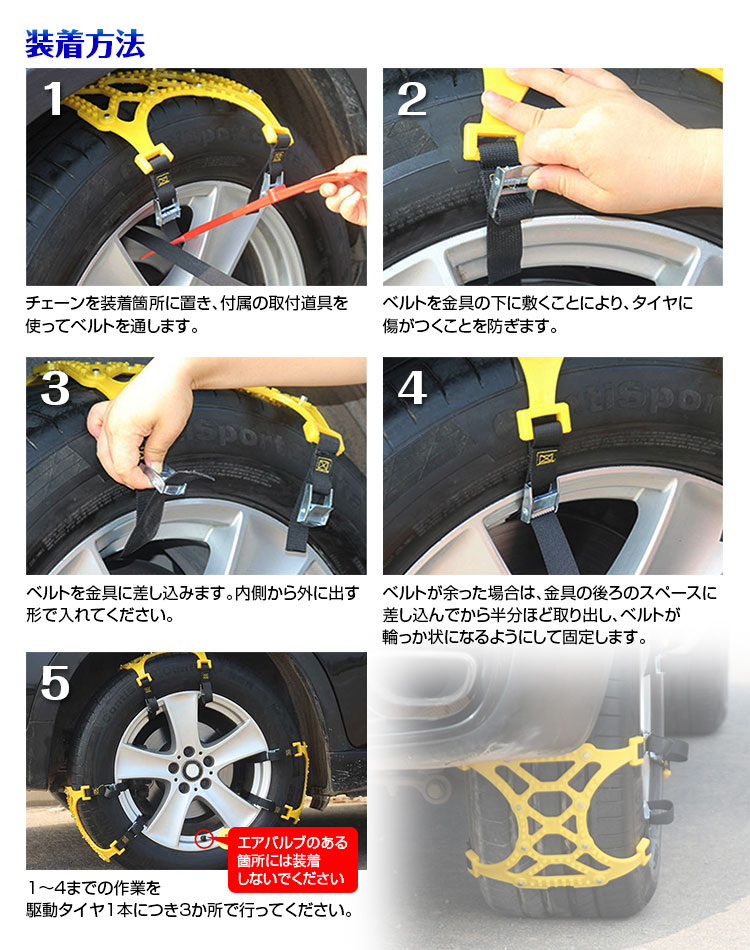 装着方法

1

チェーンを装着箇所に置き、付属の取付道具を使ってベルトを通します。

2

ベルトを金具の下に敷くことにより、タイヤに傷がつくことを防ぎます。

3

ベルトを金具に差し込みます。内側から外に出す形で入れてください。

4

ベルトが余った場合は、金具の後ろのスペースに差し込んでから半分ほど取り出し、ベルトが輪っか状になるようにして固定します。

5

エアバルブのある箇所には装着しないでください

1～4までの作業を駆動タイヤ1本につき3か所で行ってください。