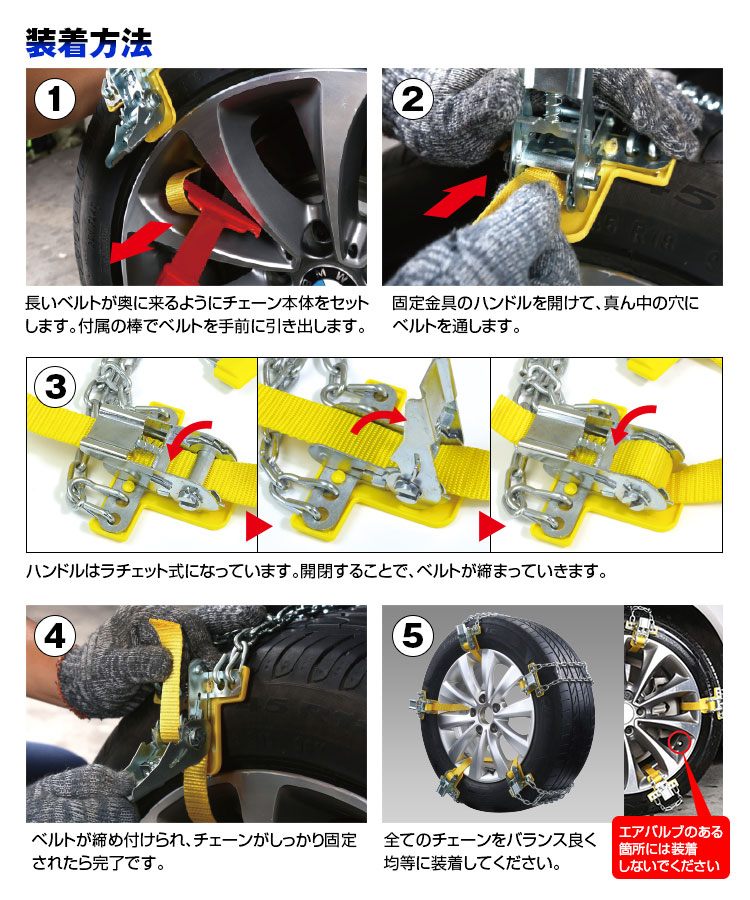 装着方法

1

長いベルトが奥に来るようにチェーン本体をセットします。付属の棒でベルトを手前に引き出します。

2

固定金具のハンドルを開けて、真ん中の穴にベルトを通します。

3

ハンドルはラチェット式になっています。開閉することで、ベルトが締まっていきます。

4

ベルトが締め付けられ、チェーンがしっかり固定されたら完了です。

5

全てのチェーンをバランス良く均等に装着してください。

エアバルブのある箇所には装着しないでください