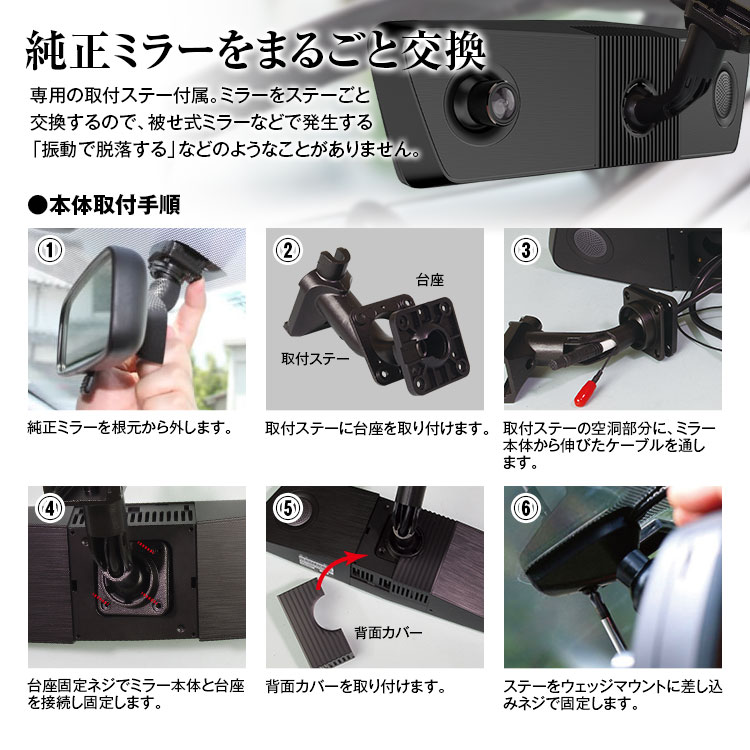 純正ミラーをまるごと交換

専用の取付ステー付属。ミラーをステーごと交換するので、被せ式ミラーなどで発生する「振動で脱落する」などのようなことがありません。

●本体取付手順

①

純正ミラーを根元から外します。

②

台座

取付ステー

取付ステーに台座を取り付けます。

③

取付ステーの空洞部分に、ミラー本体から伸びたケーブルを通します。

④

台座固定ネジでミラー本体と台座を接続し固定します。

⑤

背面カバー

背面カバーを取り付けます。

⑥

ステーをウェッジマウントに差し込みネジで固定します。