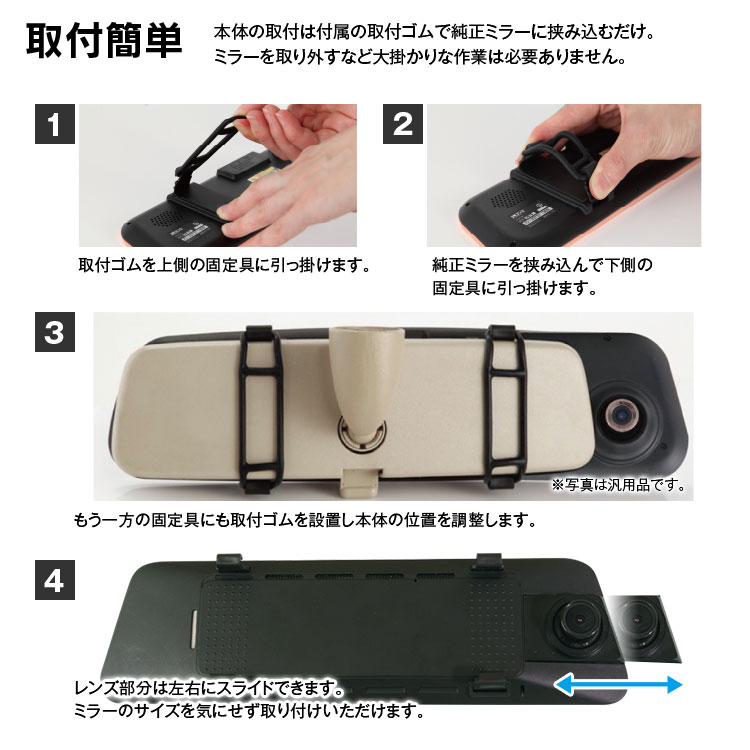 取付簡単

本体の取付は付属の取付ゴムで純正ミラーに挟み込むだけ。
ミラーを取り外すなど大掛かりな作業は必要ありません。

1

取付ゴムを上側の固定具に引っ掛けます。

2

純正ミラーを挟み込んで下側の固定具に引っ掛けます。

3

※写真は汎用品です。

もう一方の固定具にも取付ゴムを設置し本体の位置を調整します。

4

レンズ部分は左右にスライドできます。
ミラーのサイズを気にせず取り付けいただけます。