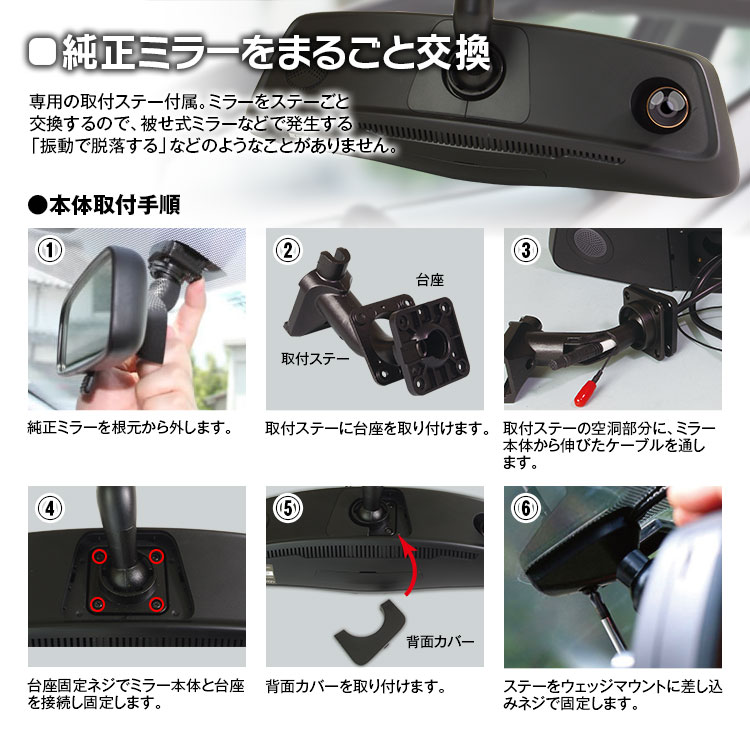 ■純正ミラーをまるごと交換

専用の取付ステー付属。ミラーをステーごと交換するので、被せ式ミラーなどで発生する「振動で脱落する」などのようなことがありません。

●本体取付手順

①

純正ミラーを根元から外します。

②

台座

取付ステー

取付ステーに台座を取り付けます。

③

取付ステーの空洞部分に、ミラー本体から伸びたケーブルを通します。

④

台座固定ネジでミラー本体と台座を接続し固定します。

⑤

背面カバー

背面カバーを取り付けます。

⑥

ステーをウェッジマウントに差し込みネジで固定します。