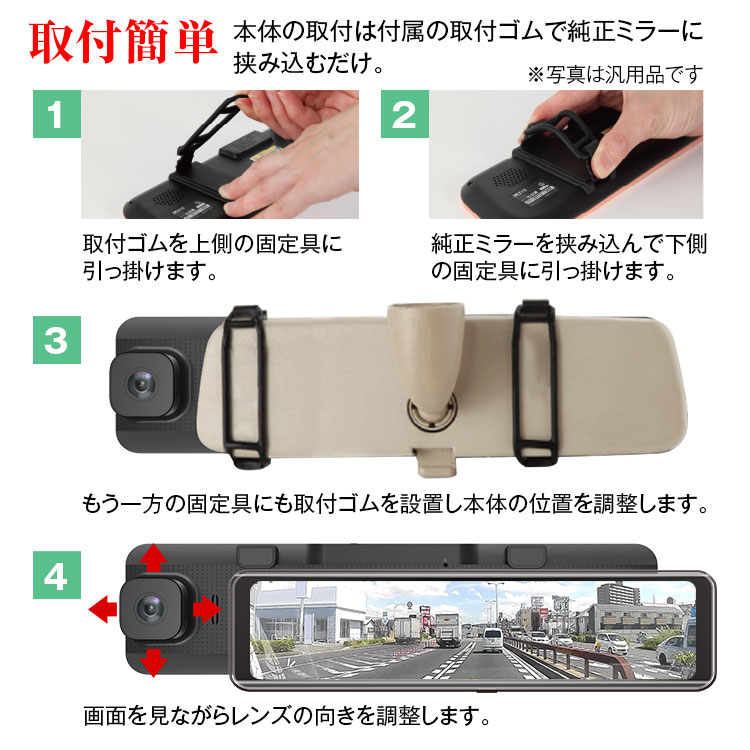 取付簡単 本体の取付は付属の取付ゴムで純正ミラーに挟み込むだけ。

※写真は汎用品です

1

取付ゴムを上側の固定具に引っ掛けます。

2

純正ミラーを挟み込んで下側の固定具に引っ掛けます。

3

もう一方の固定具にも取付ゴムを設置し本体の位置を調整します。

4

画面を見ながらレンズの向きを調整します。