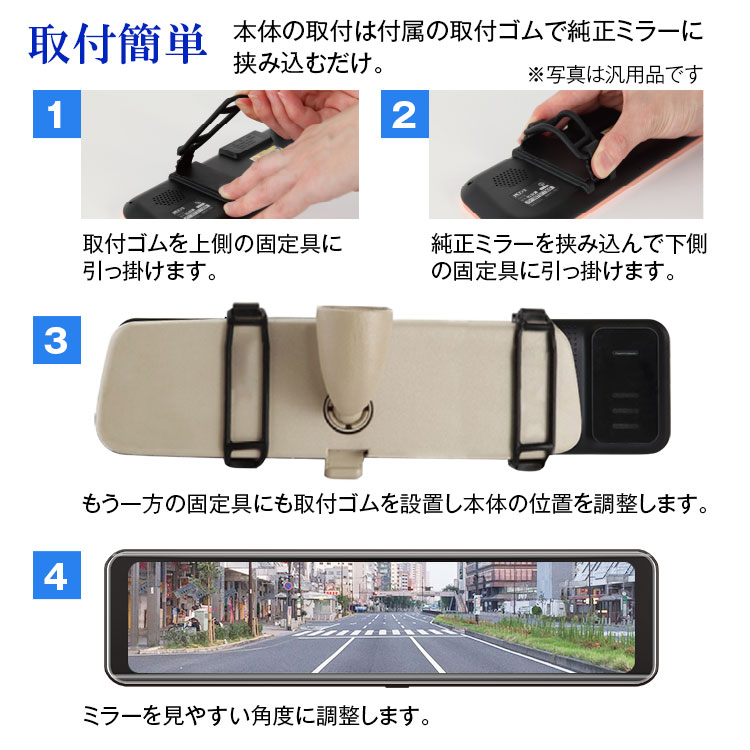 取付簡単

本体の取付は付属の取付ゴムで純正ミラーに挟み込むだけ。

※写真は汎用品です

1

取付ゴムを上側の固定具に引っ掛けます。

2

純正ミラーを挟み込んで下側の固定具に引っ掛けます。

3

もう一方の固定具にも取付ゴムを設置し本体の位置を調整します。

4

ミラーを見やすい角度に調整します。