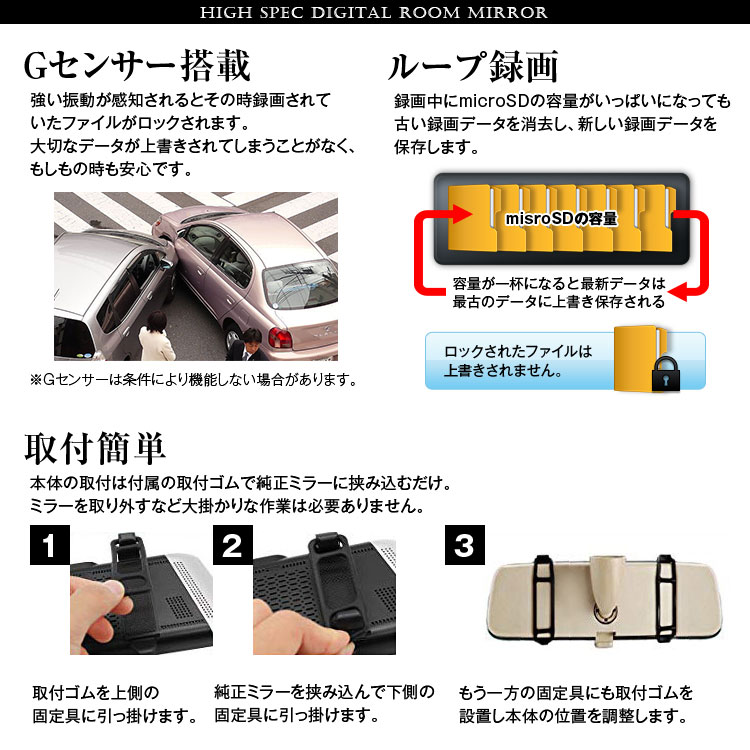 HIGH SPEC DIGITAL ROOM MIRROR

Gセンサー搭載

強い振動が感知されるとその時録画されていたファイルがロックされます。
大切なデータが上書きされてしまうことがなく、もしもの時も安心です。

※Gセンサーは条件により機能しない場合があります。

ループ録画

録画中にmicroSDの容量がいっぱいになっても古い録画データを消去し、新しい録画データを保存します。

misroSDの容量

容量が一杯になると最新データは最古のデータに上書き保存される

ロックされたファイルは上書きされません。

取付簡単

本体の取付は付属の取付ゴムで純正ミラーに挟み込むだけ。
ミラーを取り外すなど大掛かりな作業は必要ありません。

1

取付ゴムを上側の固定具に引っ掛けます。

2

純正ミラーを挟み込んで下側の固定具に引っ掛けます。

3

もう一方の固定具にも取付ゴムを設置し本体の位置を調整します。