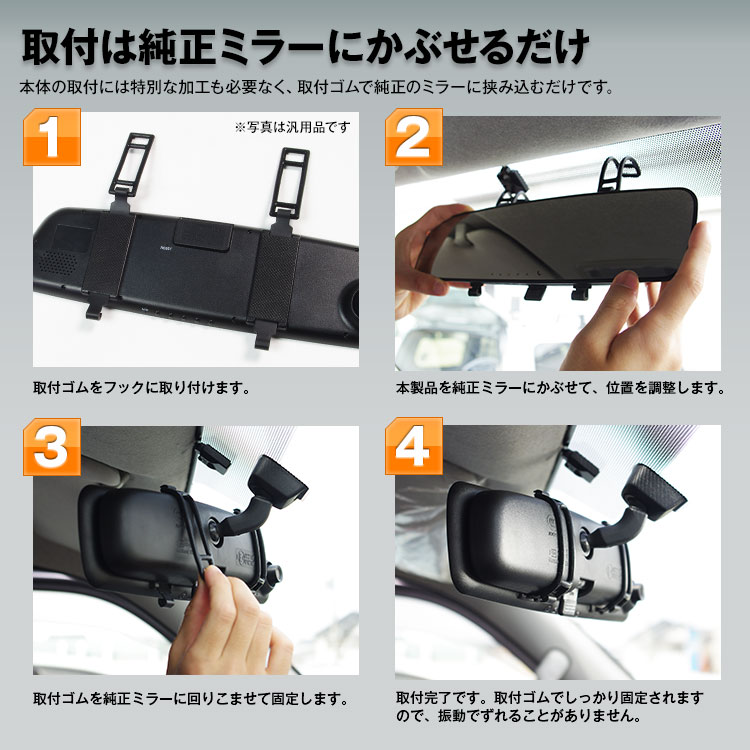 取付は純正ミラーにかぶせるだけ

本体の取付には特別な加工も必要なく、取付ゴムで純正のミラーに挟み込むだけです。

1

※写真は汎用品です

取付ゴムをフックに取り付けます。

2

本製品を純正ミラーにかぶせて、位置を調整します。

3

取付ゴムを純正ミラーに回りこませて固定します。

4

取付完了です。取付ゴムでしっかり固定されますので、振動でずれることがありません。