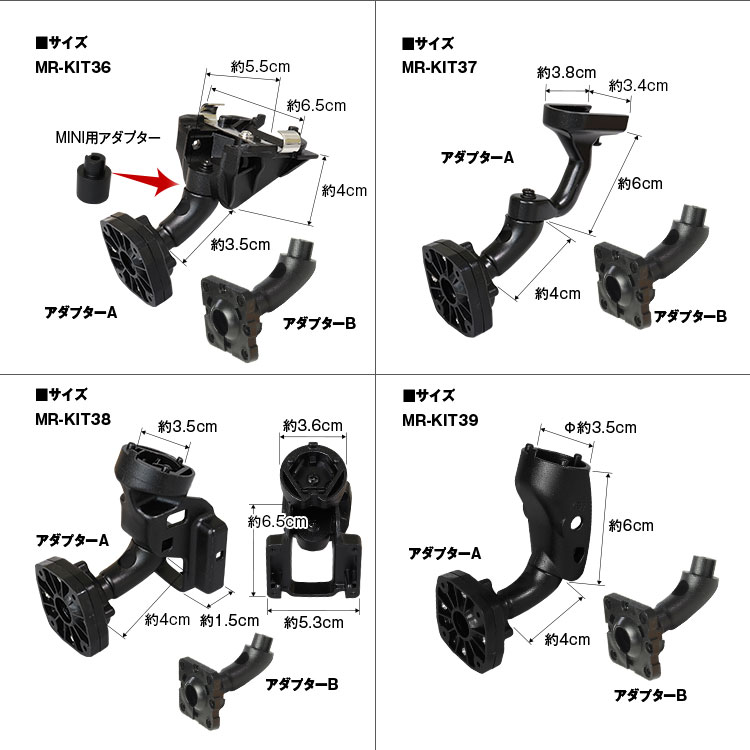 ■サイズ
MR-KIT36

約5.5cm
約6.5cm
MINI用アダプター
約4cm
約3.5cm
アダプターA
アダプターB

■サイズ
MR-KIT37

約3.8cm
約3.4cm
アダプターA
約6cm
約4cm
アダプターB

■サイズ
MR-KIT38

約3.5cm
約3.6cm
約6.5cm
アダプターA
約4cm
約1.5cm
約5.3cm
アダプターB

■サイズ
MR-KIT39

Φ約3.5cm
約6cm
アダプターA
約4cm
アダプターB