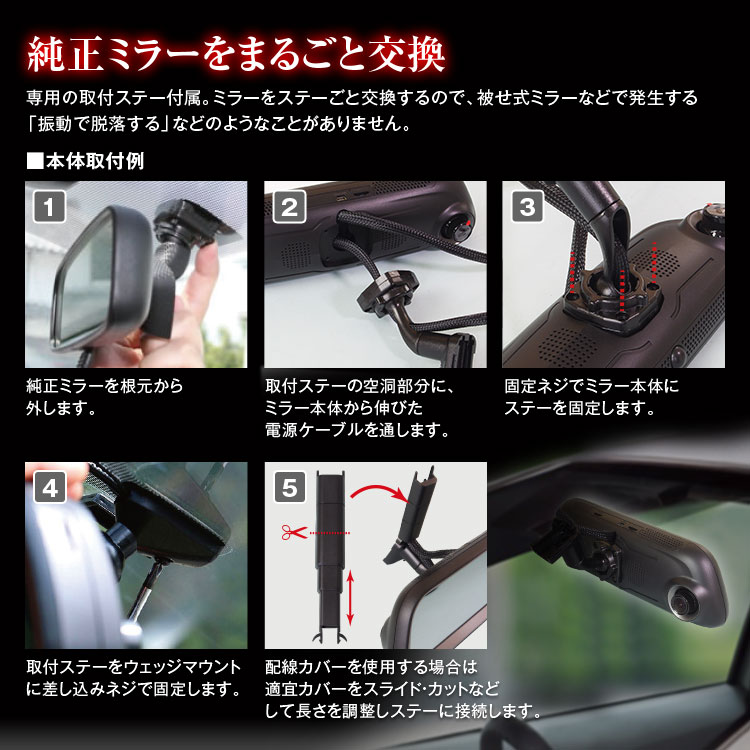 純正ミラーをまるごと交換

専用の取付ステー付属。ミラーをステーごと交換するので、被せ式ミラーなどで発生する「振動で脱落する」などのようなことがありません。

■本体取付例

1

純正ミラーを根元から外します。

2

取付ステーの空洞部分に、ミラー本体から伸びた電源ケーブルを通します。

3

固定ネジでミラー本体にステーを固定します。

4

取付ステーをウェッジマウントに差し込みネジで固定します。

5

配線カバーを使用する場合は適宜カバーをスライド･カットなどして長さを調整しステーに接続します。