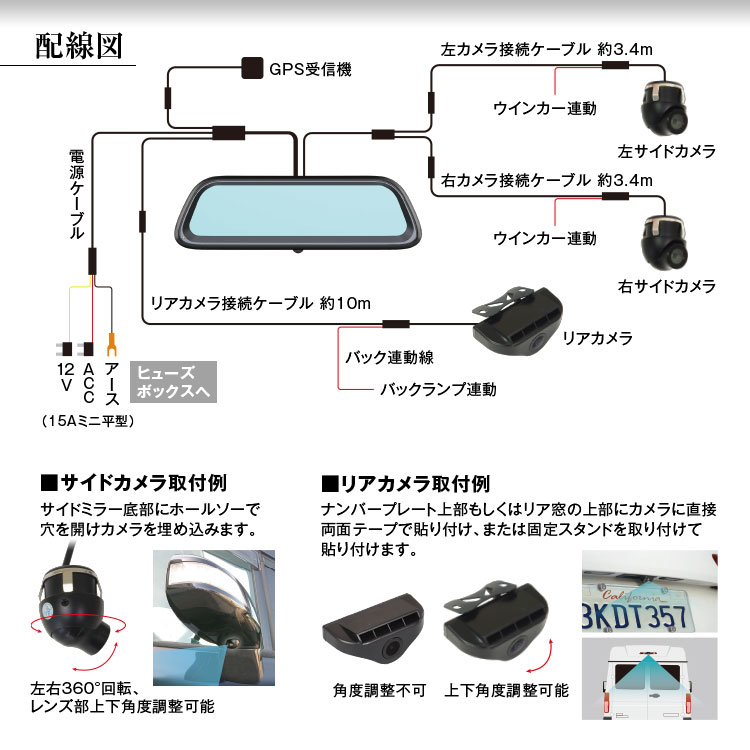 配線図

GPS受信機

左カメラ接続ケーブル 約3.4m

ウインカー連動

左サイドカメラ

右カメラ接続ケーブル 約3.4m

ウインカー連動

右サイドカメラ

電源ケーブル

リアカメラ接続ケーブル 約10m

リアカメラ

バック連動線

バックランプ連動

12V

ACC

アース

ヒューズボックスへ

(15Aミニ平型)

■サイドカメラ取付例

サイドミラー底部にホールソーで穴を開けカメラを埋め込みます。

左右360°回転、レンズ部上下角度調整可能

■リアカメラ取付例

ナンバープレート上部もしくはリア窓の上部にカメラに直接両面テープで貼り付け、または固定スタンドを取り付けて貼り付けます。

角度調整不可

上下角度調整可能

California

3KDT357