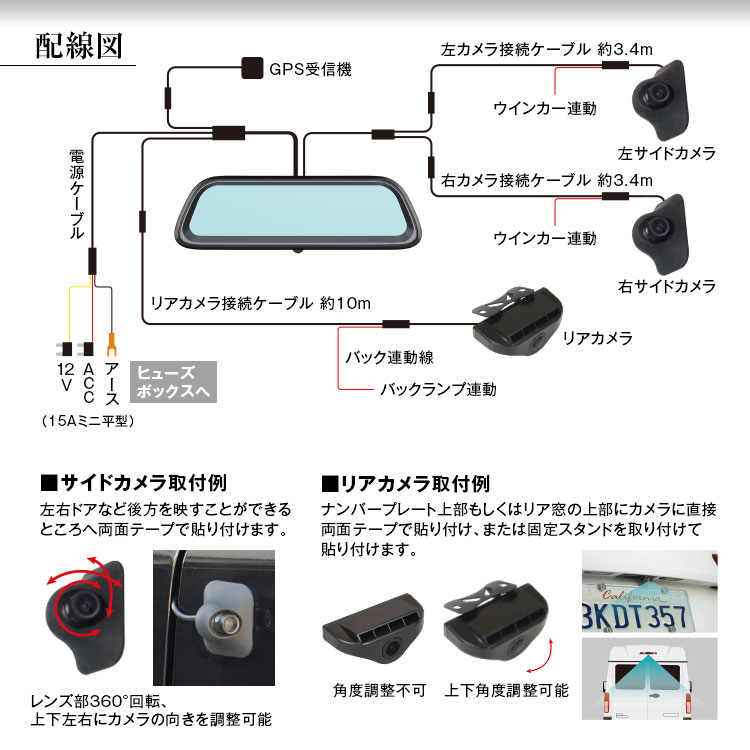 配線図

GPS受信機

左カメラ接続ケーブル 約3.4m

ウインカー連動

左サイドカメラ

右カメラ接続ケーブル 約3.4m

ウインカー連動

右サイドカメラ

電源ケーブル

リアカメラ接続ケーブル 約10m

リアカメラ

バック連動線

バックランプ連動

12V ACC アース

ヒューズボックスへ

（15Aミニ平型）

■サイドカメラ取付例

左右ドアなど後方を映すことができるところへ両面テープで貼り付けます。

レンズ部360°回転、上下左右にカメラの向きを調整可能

■リアカメラ取付例

ナンバープレート上部もしくはリア窓の上部にカメラに直接両面テープで貼り付け、または固定スタンドを取り付けて貼り付けます。

角度調整不可

上下角度調整可能

California

3KDT357